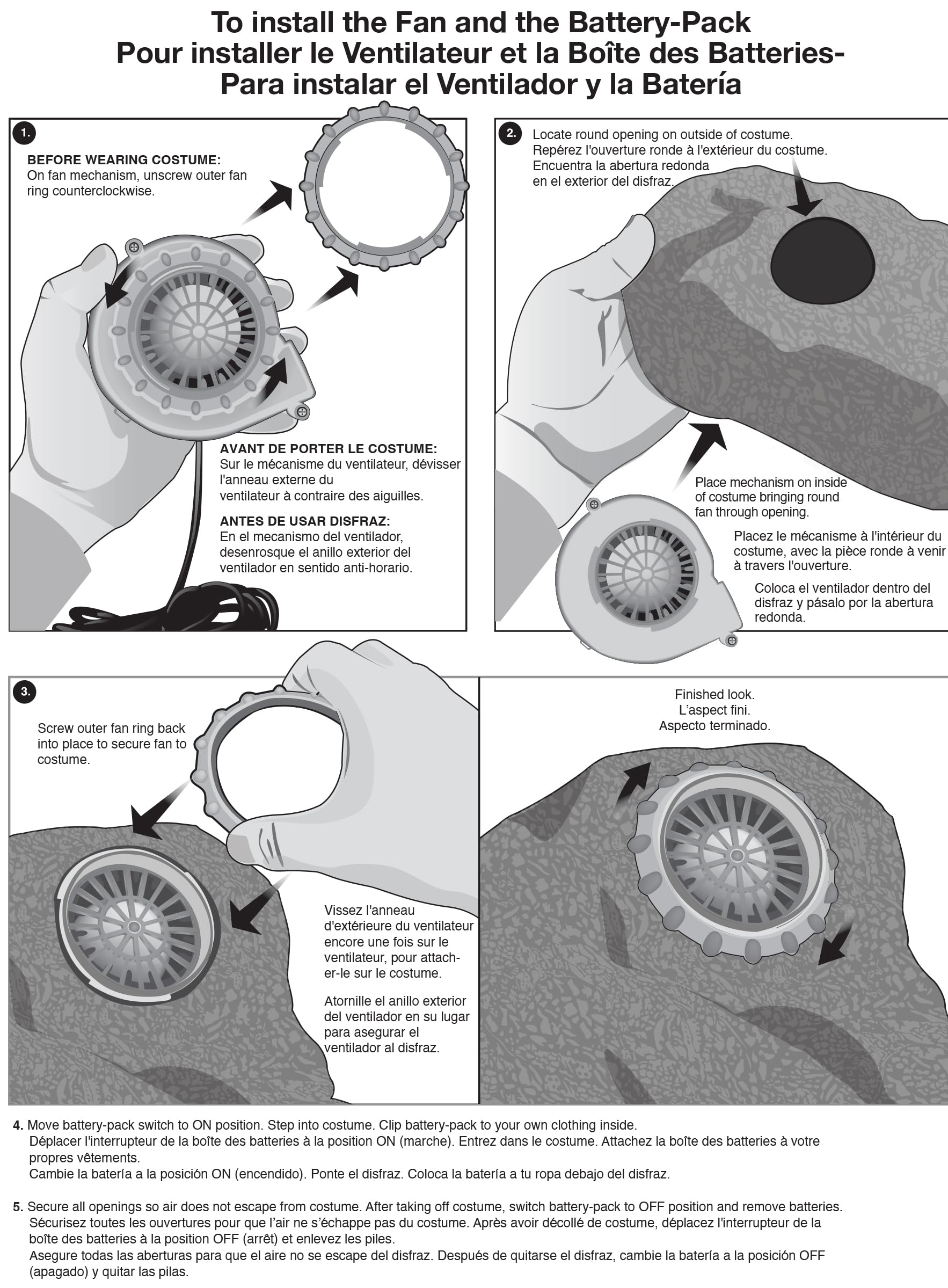 To install the Fan and the Battery-Pack
Pour installer le Ventilateur et la Boîte des Batteries-
Para instalar el Ventilador y la Batería

1.

BEFORE WEARING COSTUME:
On fan mechanism, unscrew outer fan ring counterclockwise.

AVANT DE PORTER LE COSTUME:
Sur le mécanisme du ventilateur, dévisser l'anneau externe du ventilateur à contraire des aiguilles.

ANTES DE USAR DISFRAZ:
En el mecanismo del ventilador, desenrosque el anillo exterior del ventilador en sentido anti-horario.

2.

Locate round opening on outside of costume.
Repérez l'ouverture ronde à l'extérieur du costume.
Encuentra la abertura redonda en el exterior del disfraz.

Place mechanism on inside of costume bringing round fan through opening.

Placez le mécanisme à l'intérieur du costume, avec la pièce ronde à venir à travers l'ouverture.

Coloca el ventilador dentro del disfraz y pásalo por la abertura redonda.

3.

Screw outer fan ring back into place to secure fan to costume.

Vissez l'anneau d'extérieure du ventilateur encore une fois sur le ventilateur, pour attacher-le sur le costume.

Atornille el anillo exterior del ventilador en su lugar para asegurar el ventilador al disfraz.

Finished look.
L'aspect fini.
Aspecto terminado.

4. Move battery-pack switch to ON position. Step into costume. Clip battery-pack to your own clothing inside.
Déplacer l'interrupteur de la boîte des batteries à la position ON (marche). Entrez dans le costume. Attachez la boîte des batteries à votre propres vêtements.
Cambie la batería a la posición ON (encendido). Ponte el disfraz. Coloca la batería a tu ropa debajo del disfraz.

5. Secure all openings so air does not escape from costume. After taking off costume, switch battery-pack to OFF position and remove batteries.
Sécurisez toutes les ouvertures pour que l'air ne s'échappe pas du costume. Après avoir décollé de costume, déplacez l'interrupteur de la boîte des batteries à la position OFF (arrêt) et enlevez les piles.
Asegure todas las aberturas para que el aire no se escape del disfraz. Después de quitarse el disfraz, cambie la batería a la posición OFF (apagado) y quitar las pilas.